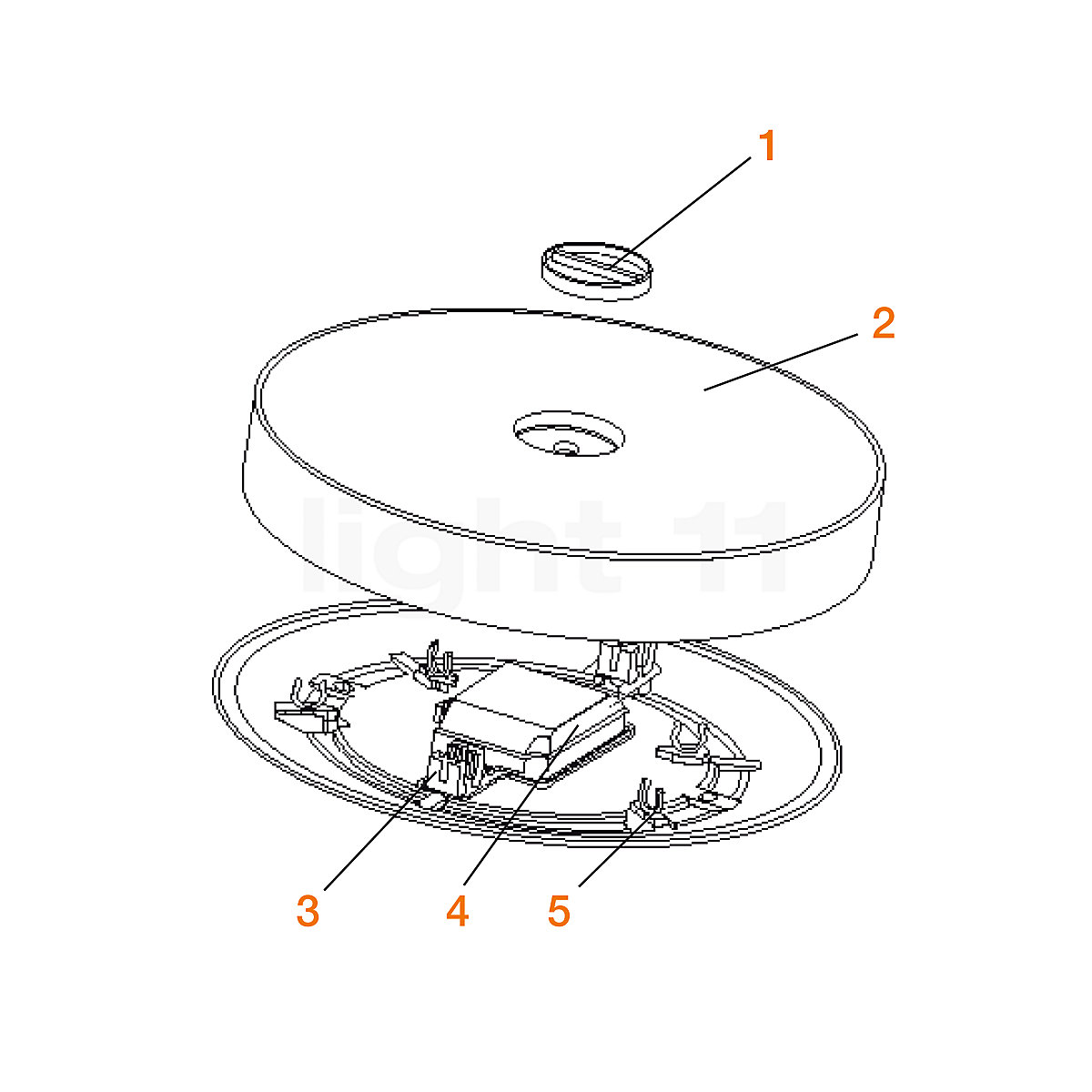 1
2
light 11
3
4
5